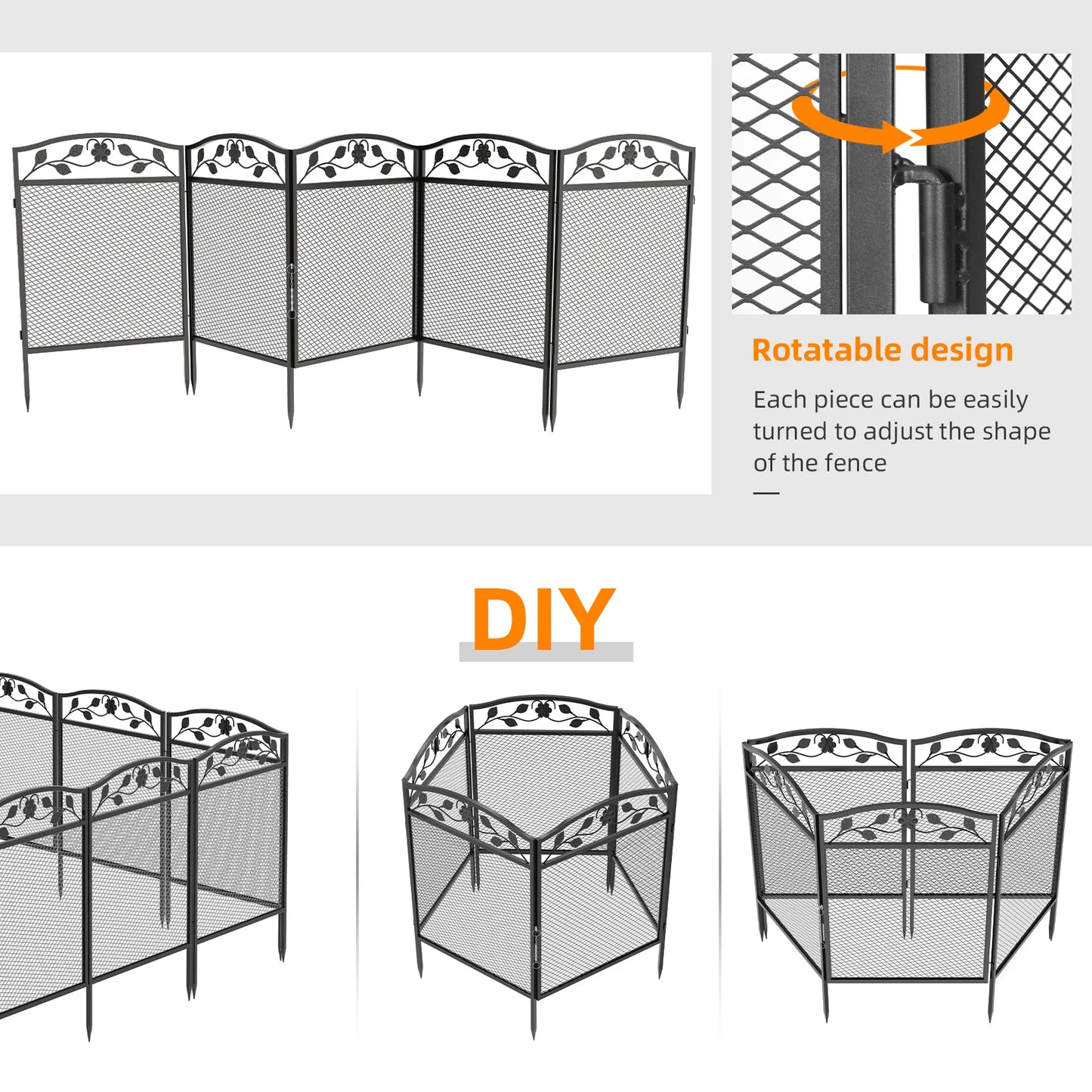 Rotatable design

Each piece can be easily turned to adjust the shape of the fence

DIY