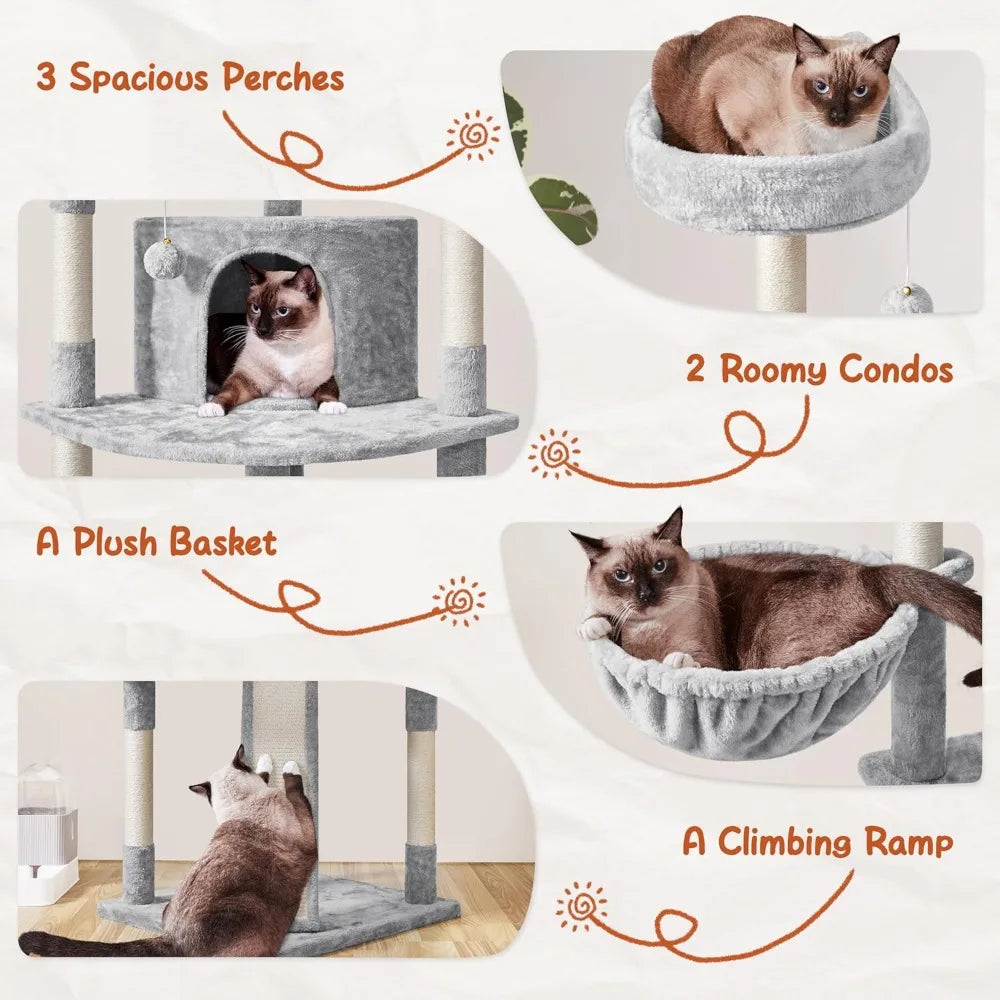 3 Spacious Perches

2 Roomy Condos

A Plush Basket

A Climbing Ramp